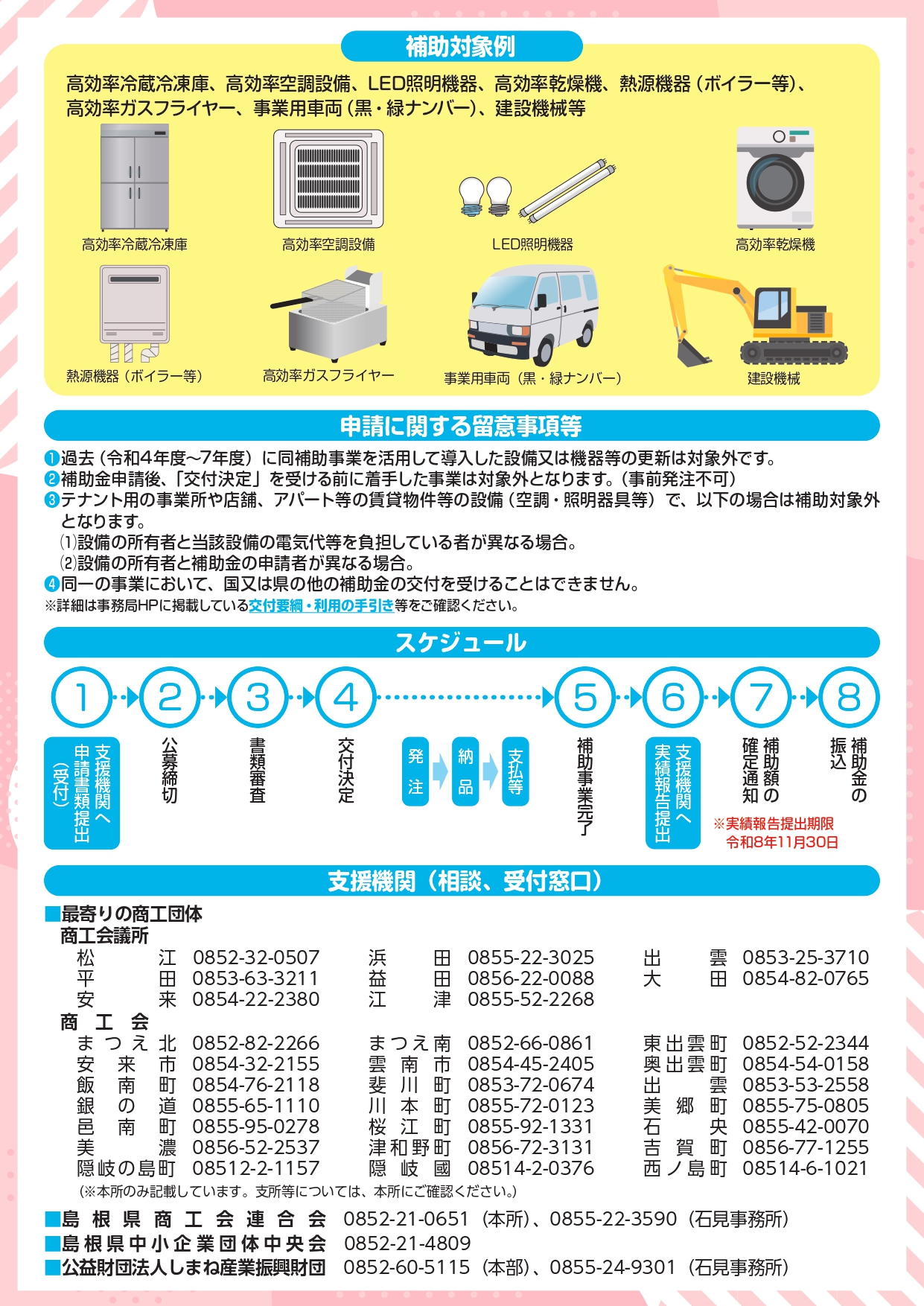 補助対象例

高効率冷蔵冷凍庫、高効率空調設備、LED照明機器、高効率乾燥機、熱源機器（ボイラー等）、高効率ガスフライヤー、事業用車両（黒・緑ナンバー）、建設機械等

高効率冷蔵冷凍庫
高効率空調設備
LED照明機器
高効率乾燥機
熱源機器（ボイラー等）
高効率ガスフライヤー
事業用車両（黒・緑ナンバー）
建設機械

申請に関する留意事項等

❶過去（令和4年度~7年度）に同補助事業を活用して導入した設備又は機器等の更新は対象外です。
❷補助金申請後、「交付決定」を受ける前に着手した事業は対象外となります。（事前発注不可）
❸テナント用の事業所や店舗、アパート等の賃貸物件等の設備（空調・照明器具等）で、以下の場合は補助対象外となります。
⑴設備の所有者と当該設備の電気代等を負担している者が異なる場合。
⑵設備の所有者と補助金の申請者が異なる場合。
❹同一の事業において、国又は県の他の補助金の交付を受けることはできません。
※詳細は事務局HPに掲載している交付要綱・利用の手引き等をご確認ください。

スケジュール

1 支援機関へ申請書類提出（受付）
2 公募締切
3 書類審査
4 交付決定
発注
納品
支払等
5 補助事業完了
6 支援機関へ実績報告提出
7 補助額の確定通知
8 補助金の振込
※実績報告提出期限 令和8年11月30日

支援機関（相談、受付窓口）

■最寄りの商工団体
商工会議所
| | | | | | |
|---|---|---|---|---|---|
| 松江 | 0852-32-0507 | 浜田 | 0855-22-3025 | 出雲 | 0853-25-3710 |
| 平田 | 0853-63-3211 | 益田 | 0856-22-0088 | 大田 | 0854-82-0765 |
| 安来 | 0854-22-2380 | 江津 | 0855-52-2268 | | |

商工会
| | | | | | |
|---|---|---|---|---|---|
| まつえ北 | 0852-82-2266 | まつえ南 | 0852-66-0861 | 東出雲町 | 0852-52-2344 |
| 安来市 | 0854-32-2155 | 雲南市 | 0854-45-2405 | 奥出雲町 | 0854-54-0158 |
| 飯南町 | 0854-76-2118 | 斐川町 | 0853-72-0674 | 出雲 | 0853-53-2558 |
| 銀の道 | 0855-65-1110 | 川本町 | 0855-72-0123 | 美郷町 | 0855-75-0805 |
| 邑南町 | 0855-95-0278 | 桜江町 | 0855-92-1331 | 石央 | 0855-42-0070 |
| 美濃 | 0856-52-2537 | 津和野町 | 0856-72-3131 | 吉賀町 | 0856-77-1255 |
| 隠岐の島町 | 08512-2-1157 | 隠岐國 | 08514-2-0376 | 西ノ島町 | 08514-6-1021 |

（※本所のみ記載しています。支所等については、本所にご確認ください。）

■島根県商工会連合会 0852-21-0651（本所）、0855-22-3590（石見事務所）
■島根県中小企業団体中央会 0852-21-4809
■公益財団法人しまね産業振興財団 0852-60-5115（本部）、0855-24-9301（石見事務所）